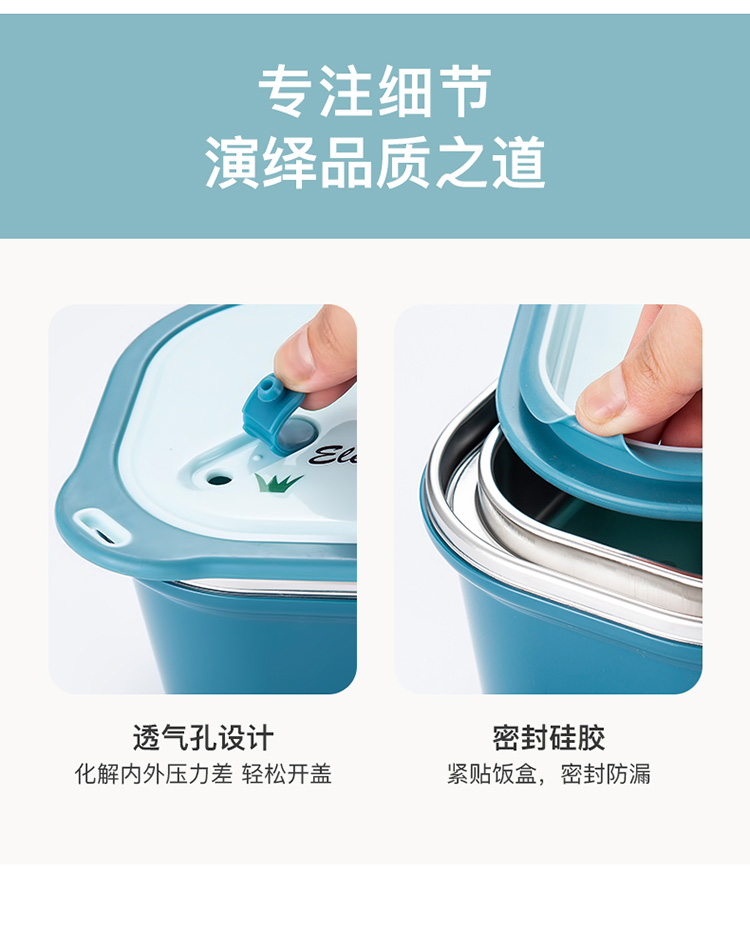 专注细节
演绎品质之道

Ele

透气孔设计
化解内外压力差 轻松开盖

密封硅胶
紧贴饭盒，密封防漏